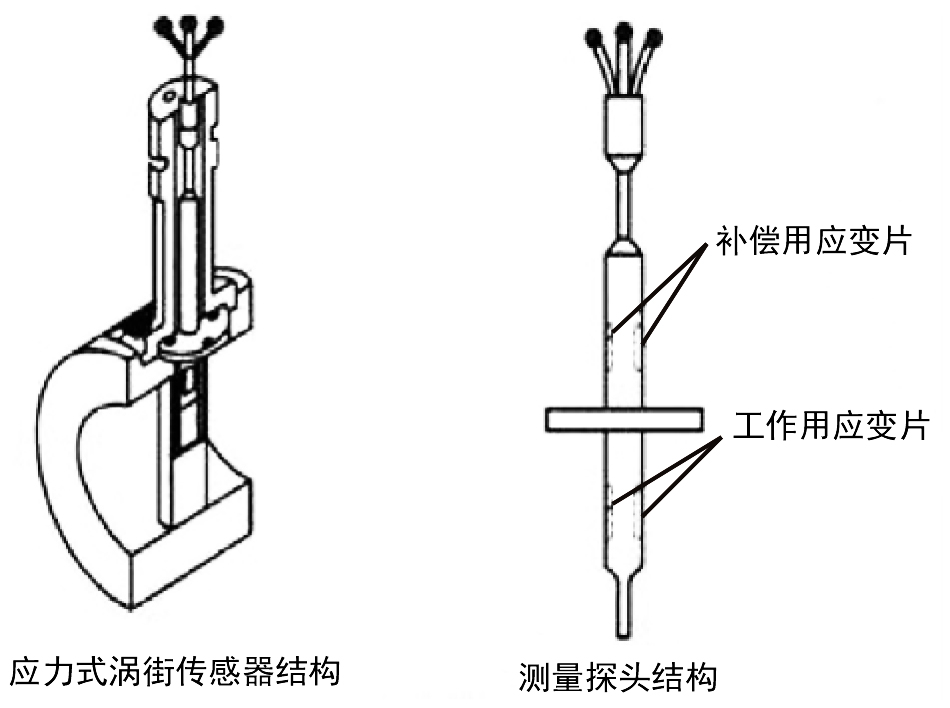 补偿用应变片

工作用应变片

应力式涡街传感器结构

测量探头结构